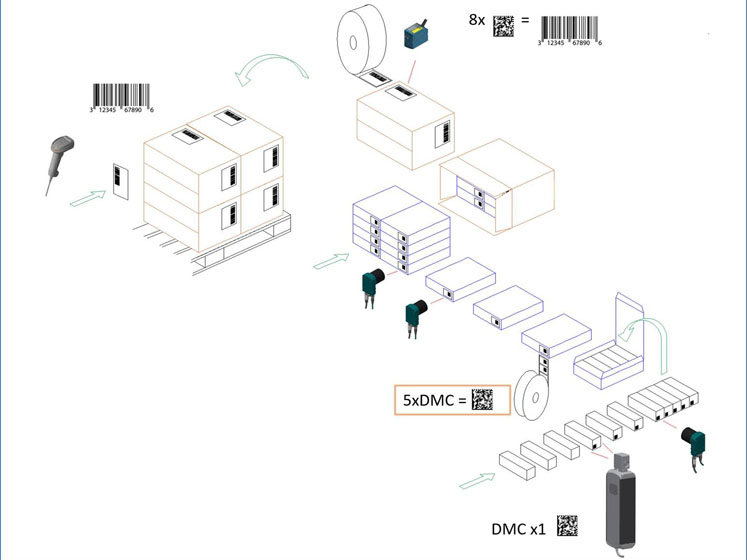 8x =
3 12345 67890 6

3 12345 67890 6

5xDMC =

DMC x1