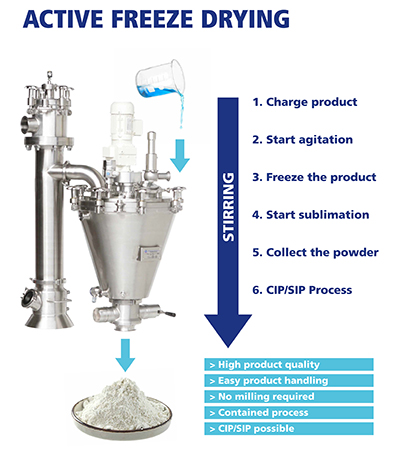 ACTIVE FREEZE DRYING

STIRRING

1. Charge product

2. Start agitation

3. Freeze the product

4. Start sublimation

5. Collect the powder

6. CIP/SIP Process

> High product quality
> Easy product handling
> No milling required
> Contained process
> CIP/SIP possible