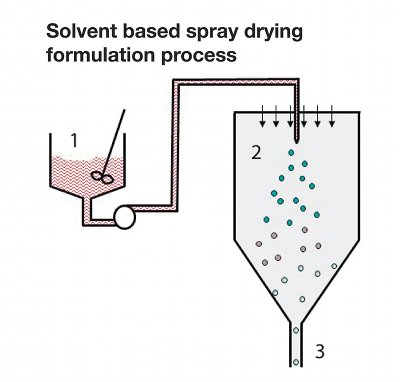 Solvent based spray drying formulation process

1

2

3