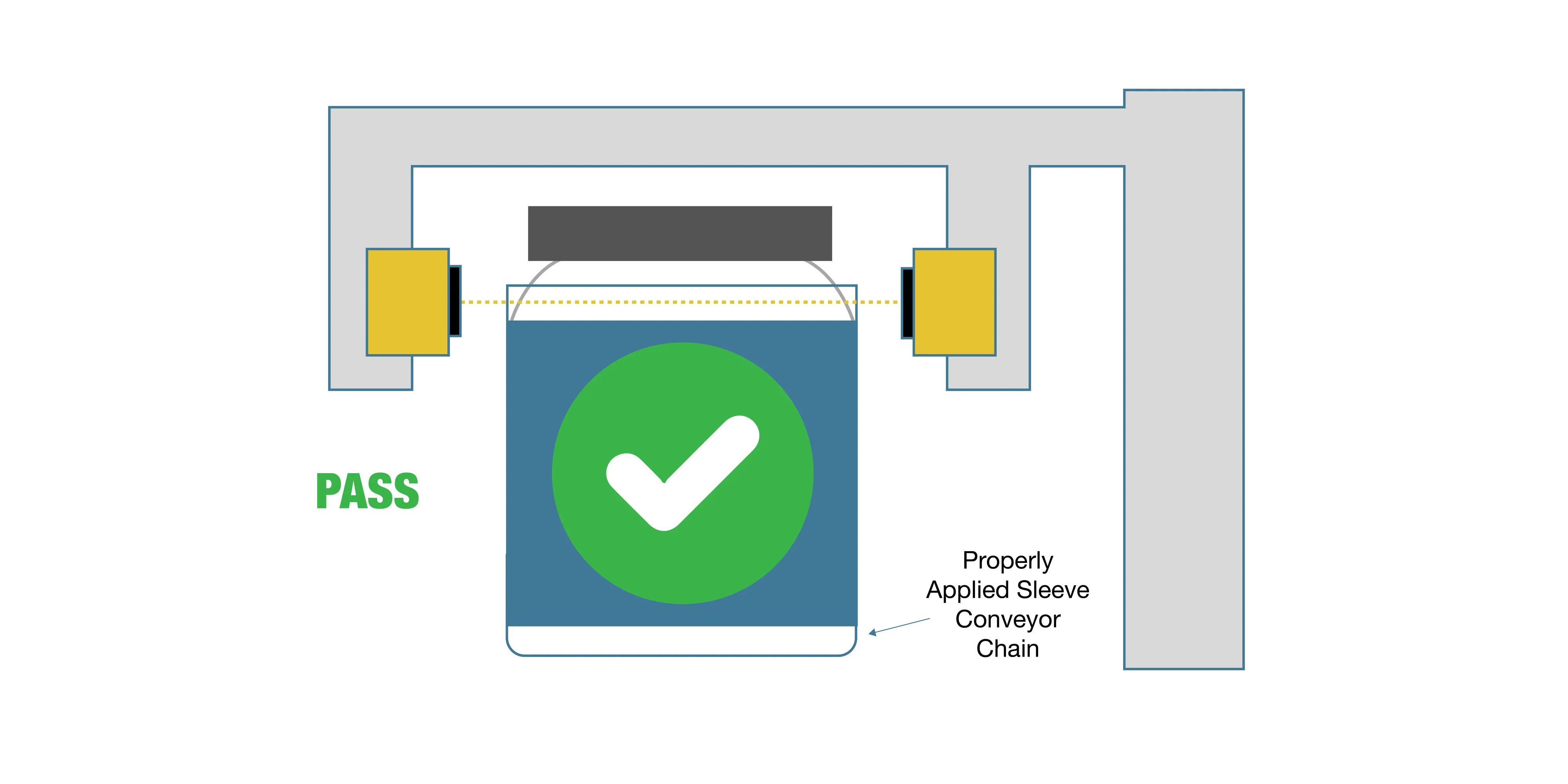 PASS

Properly Applied Sleeve Conveyor Chain